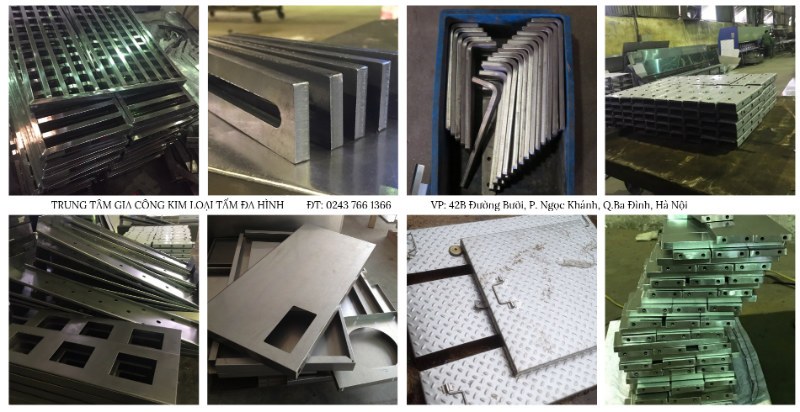 TRUNG TÂM GIA CÔNG KIM LOẠI TẤM ĐA HÌNH ĐT: 0243 766 1366 VP: 42B Đường Bưởi, P. Ngọc Khánh, Q.Ba Đình, Hà Nội